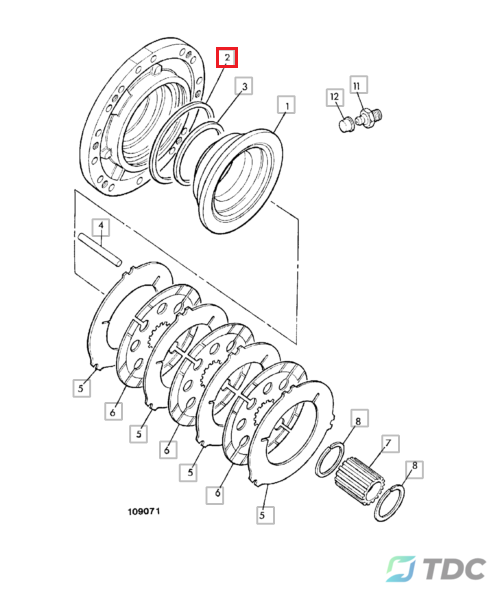 2
3
1
12
11
4
5
6
5
6
5
6
5
8
7
8
109071
TDC