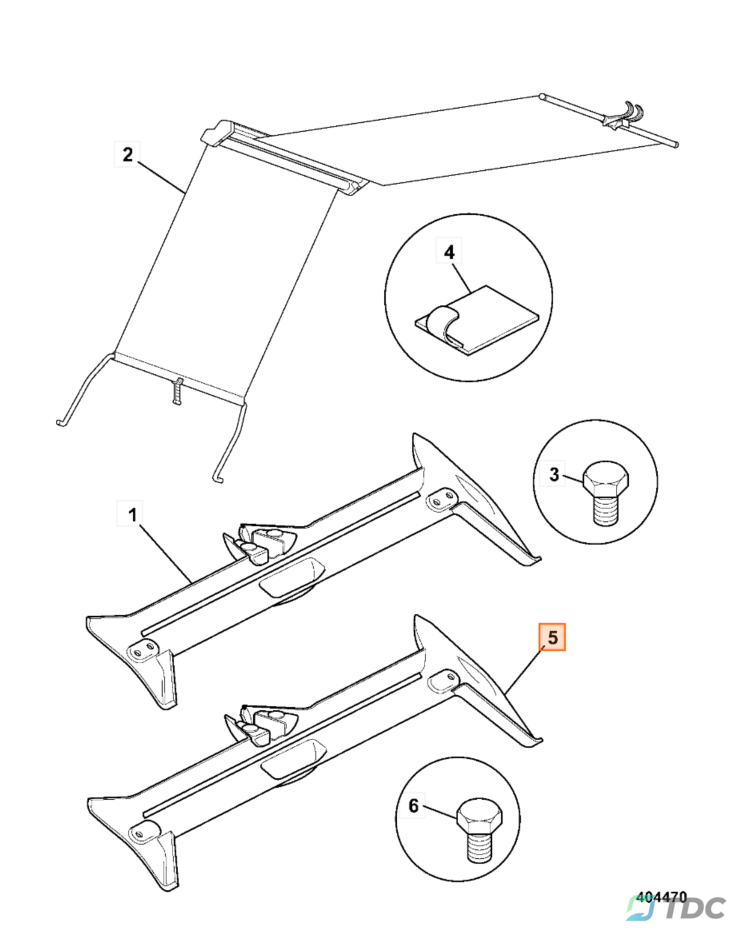 2

4

3

1

5

6

404470

TDC