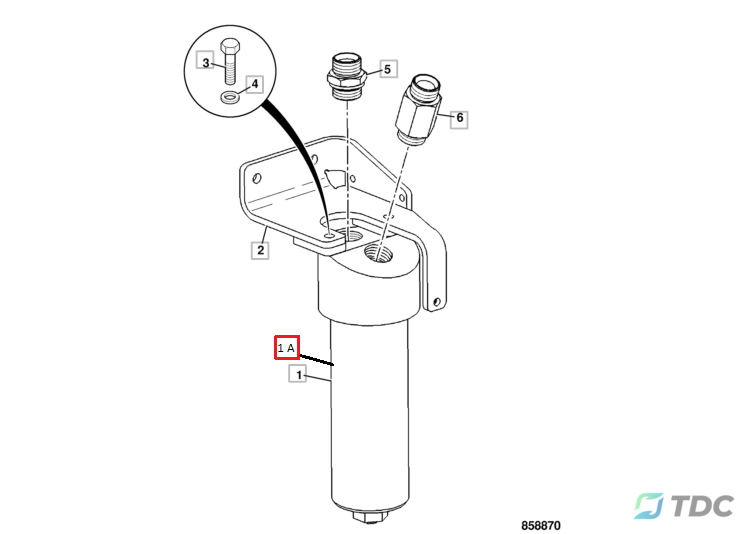 3
4
5
6
2
1 A
1
858870
TDC