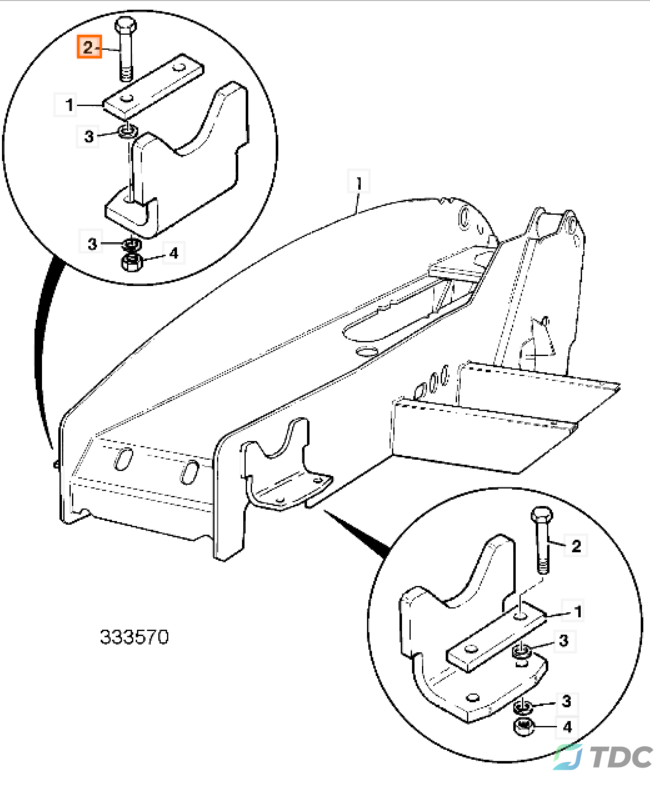 2
1
3
3
4
1
2
1
3
3
4
333570
TDC