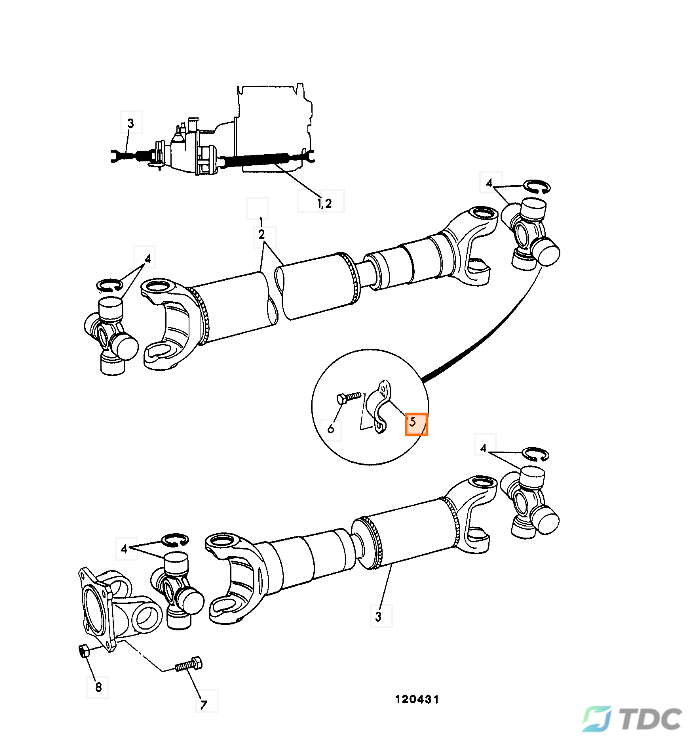 3
1,2
1
2
4
4
6
5
4
4
3
8
7
120431
TDC