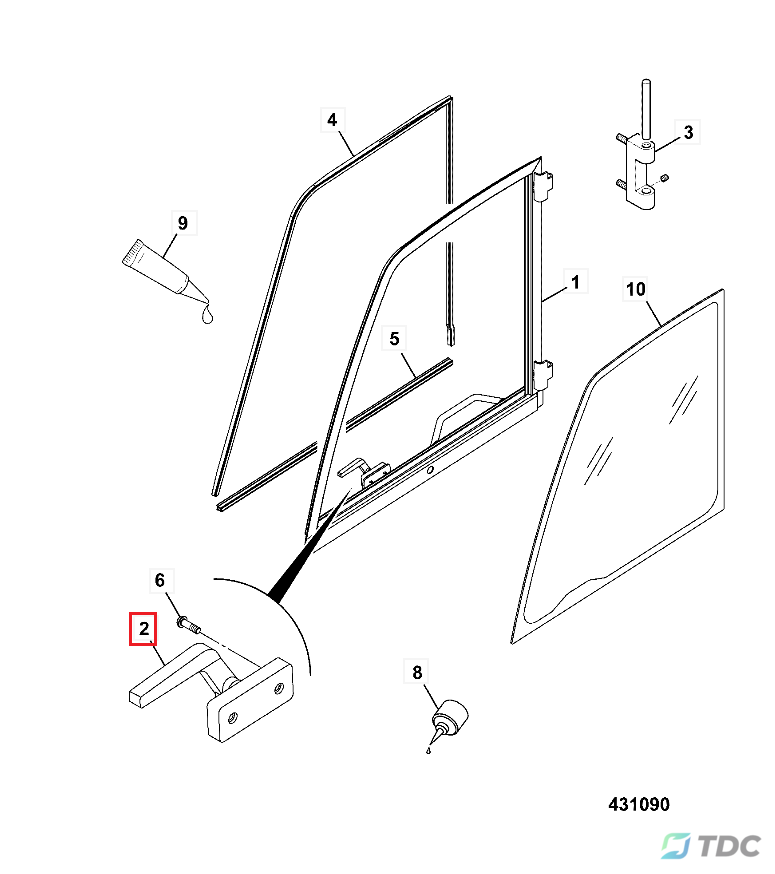 4
3
9
1
10
5
6
2
8
431090
TDC