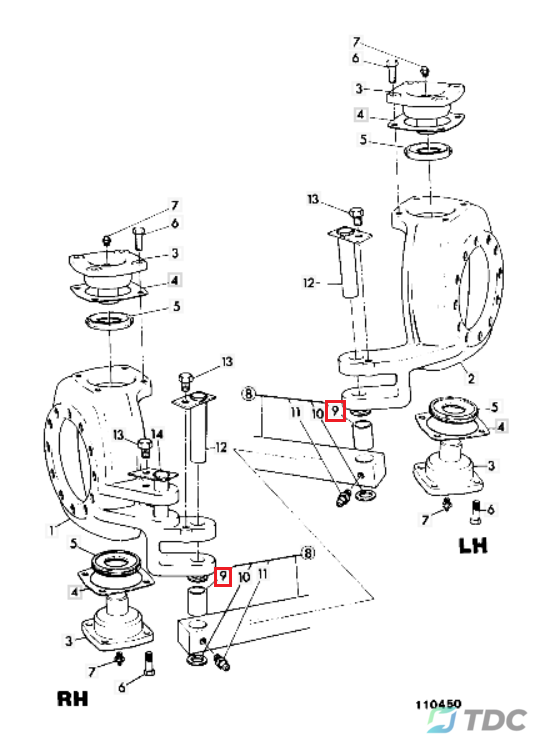 7
6
3
4
5
13
12
2
8
11
10
9
5
4
3
7
6
LH
7
6
3
4
5
13
13
14
12
1
5
4
3
7
6
9
10
11
8
RH
110450
TDC