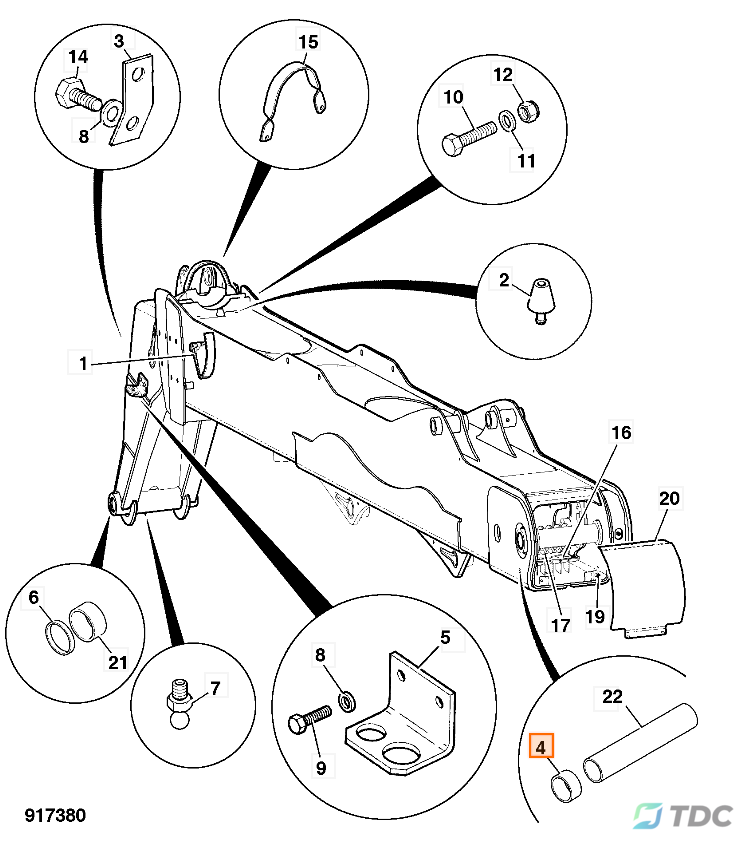 14
3
8
15
10
12
11
2
1
16
20
17
19
6
21
7
8
5
9
22
4
917380
TDC