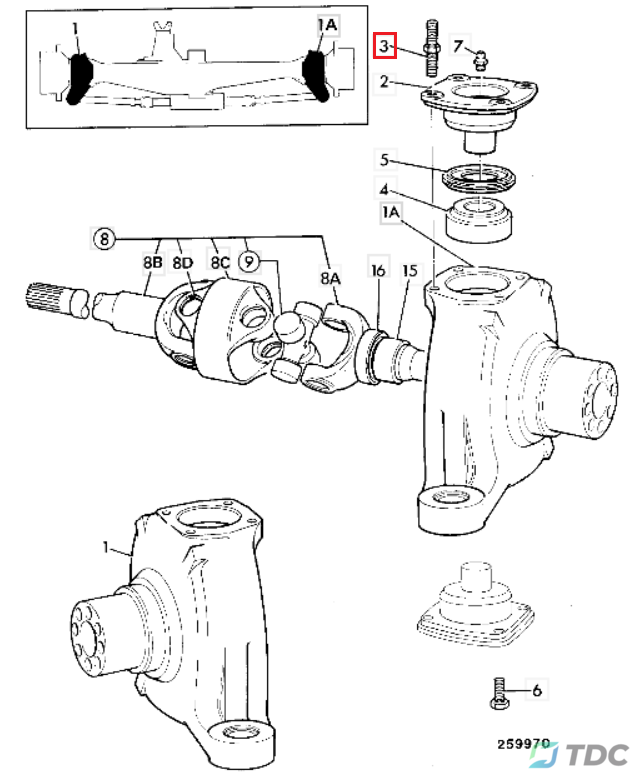 1
1A
3
7
2
5
4
1A
8
8B
8D
8C
9
8A
16
15
1
6
259970
TDC