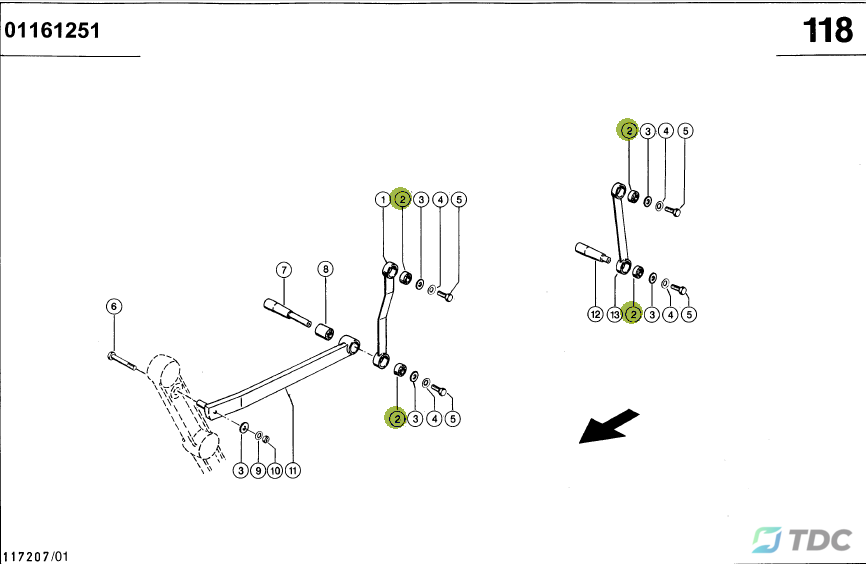 01161251

118

2 3 4 5

1 2 3 4 5

7 8

6

12 13 2 3 4 5

2 3 4 5

3 9 10 11

117207/01

TDC