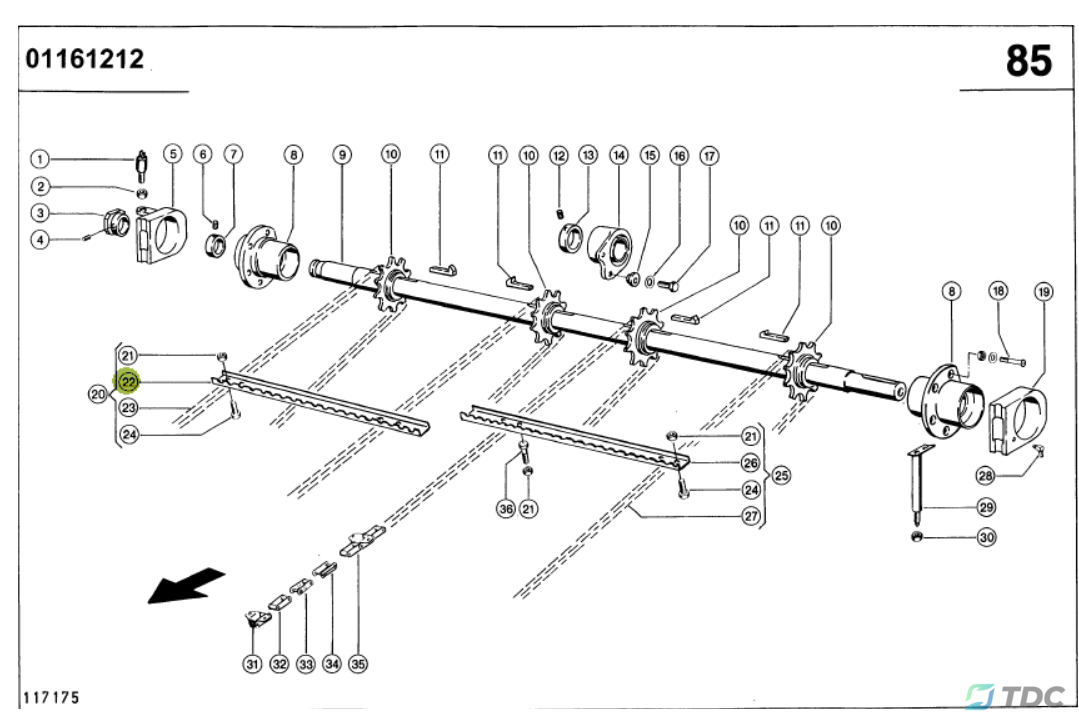 01161212

85

1
2
3
4
5
6
7
8
9
10
11
11
10
12
13
14
15
16
17
10
11
11
10
8
18
19
21
22
20
23
24
21
26
25
24
27
36
21
28
29
30
31
32
33
34
35

117175

TDC