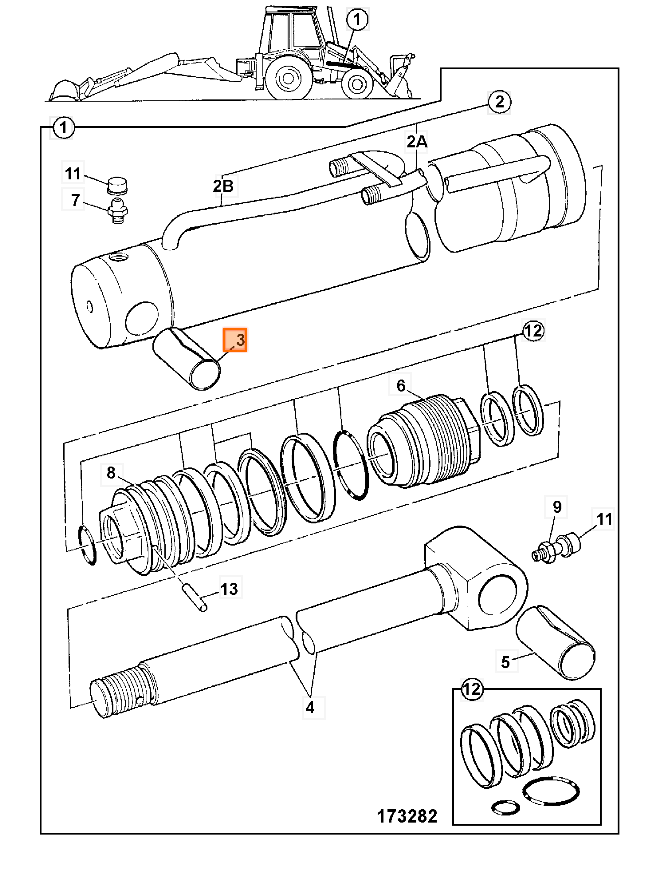 1
1
2
2A
2B
11
7
3
12
6
8
9
11
13
5
4
12
173282