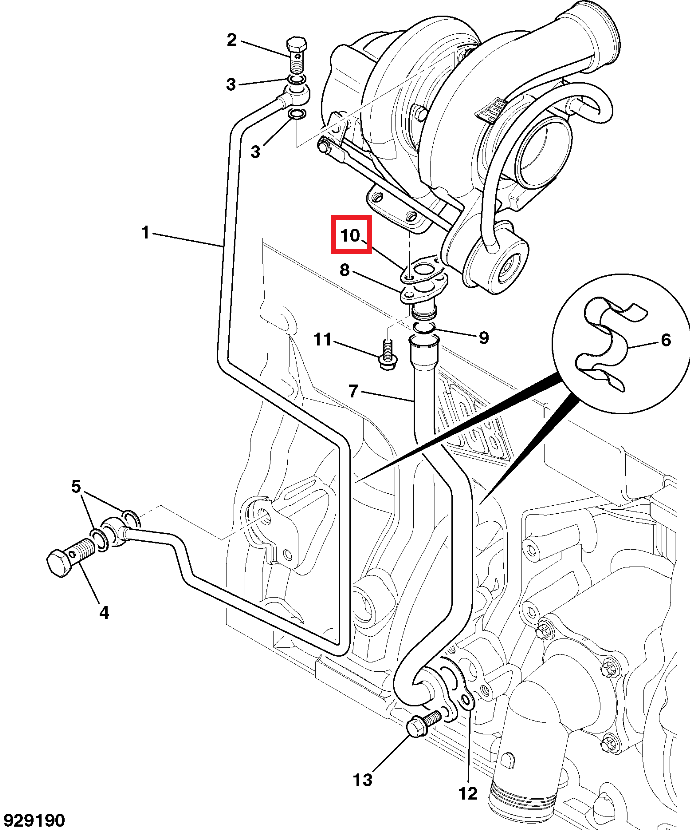 2
3
3
1
10
8
11
9
6
7
5
4
13
12
929190