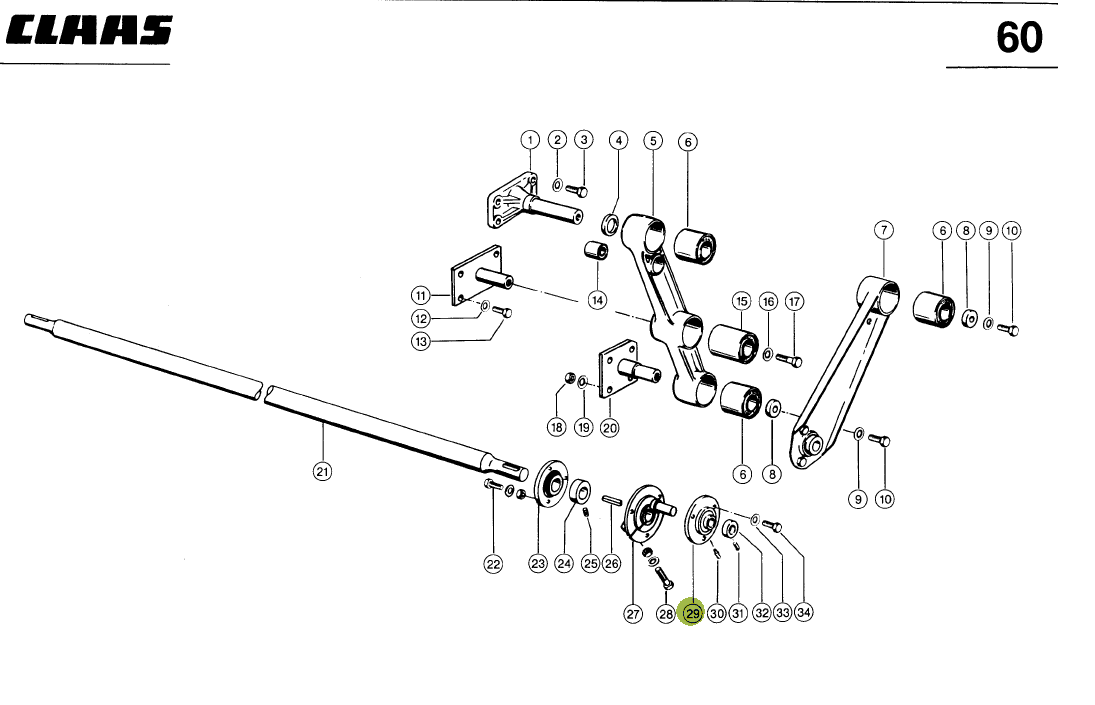 CLAAS

60

1
2
3
4
5
6
7
6
8
9
10
11
12
13
14
15
16
17
18
19
20
6
8
9
10
21
22
23
24
25
26
27
28
29
30
31
32
33
34