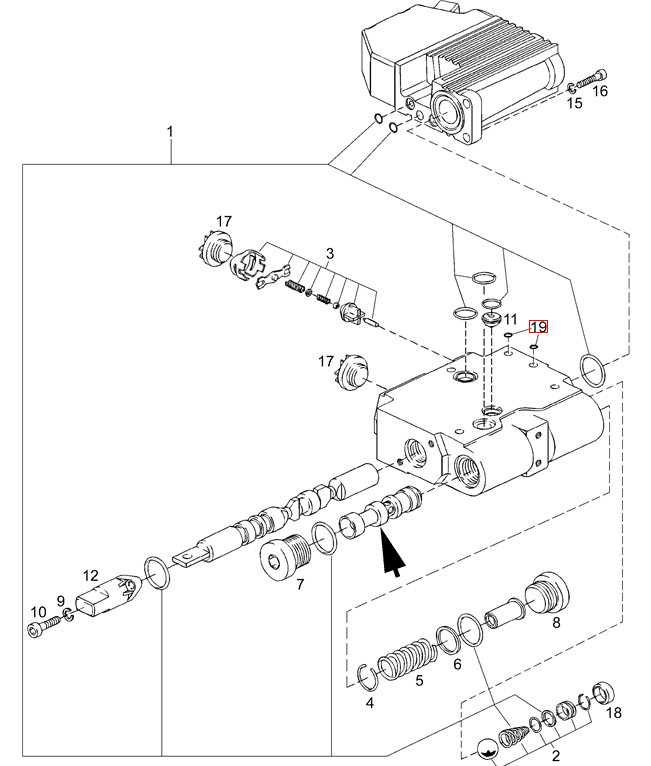 16
15
1
17
3
11
19
17
12
7
10
9
8
6
5
4
18
2