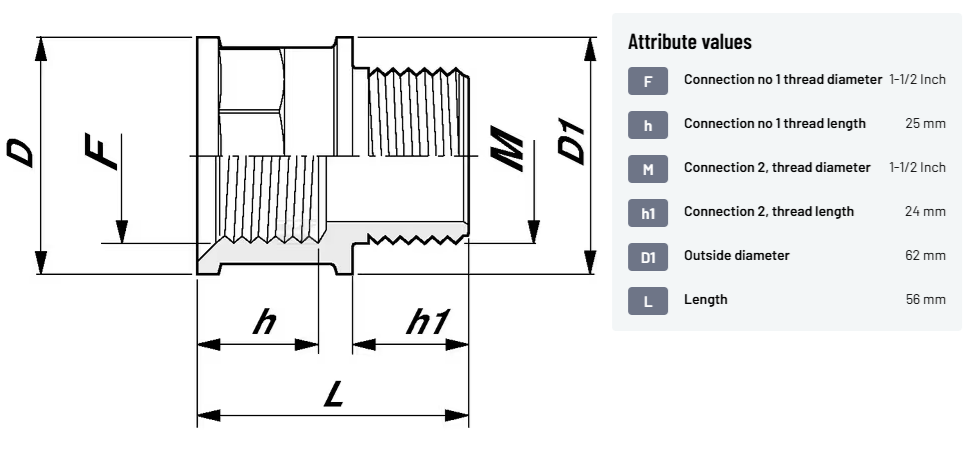 D
F
M
D1
h
h1
L

Attribute values

| | | |
|---|---|---|
| F | Connection no 1 thread diameter | 1-1/2 Inch |
| h | Connection no 1 thread length | 25 mm |
| M | Connection 2, thread diameter | 1-1/2 Inch |
| h1 | Connection 2, thread length | 24 mm |
| D1 | Outside diameter | 62 mm |
| L | Length | 56 mm |